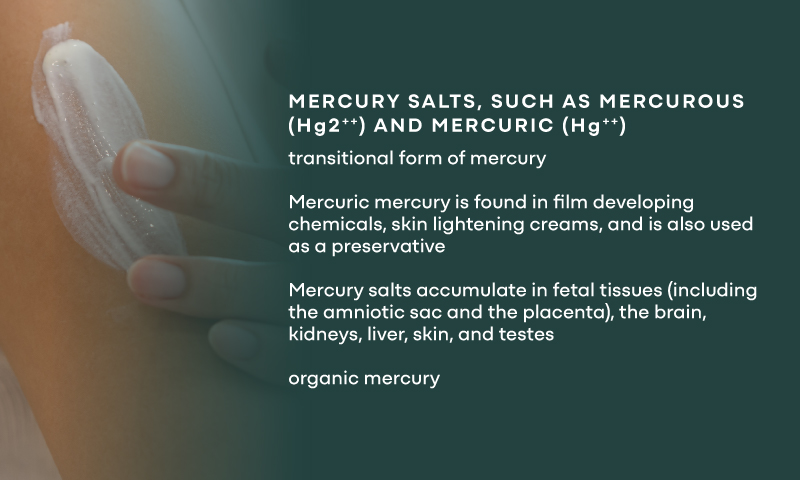 MERCURY SALTS, SUCH AS MERCUROUS ($Hg2^{++}$) AND MERCURIC ($Hg^{++}$)

transitional form of mercury

Mercuric mercury is found in film developing chemicals, skin lightening creams, and is also used as a preservative

Mercury salts accumulate in fetal tissues (including the amniotic sac and the placenta), the brain, kidneys, liver, skin, and testes

organic mercury