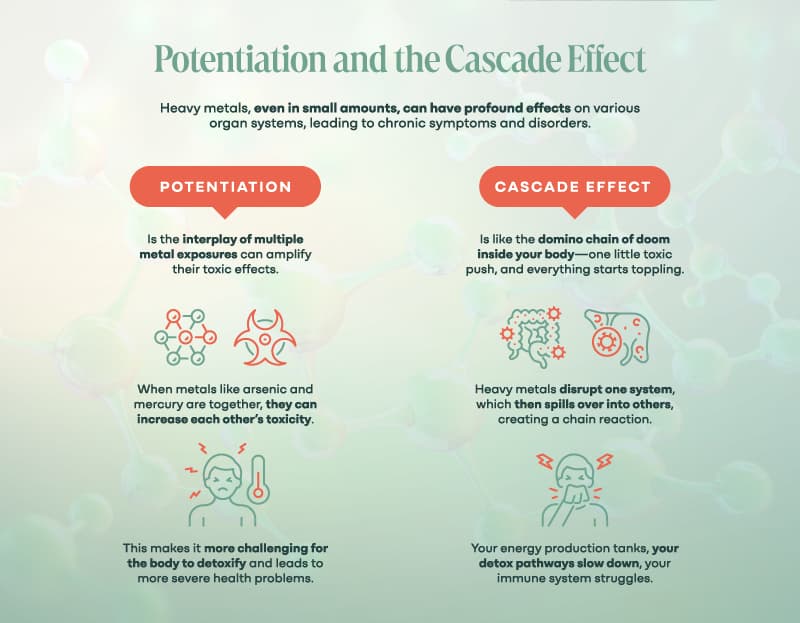 Potentiation and the Cascade Effect

Heavy metals, even in small amounts, can have profound effects on various organ systems, leading to chronic symptoms and disorders.

POTENTIATION

Is the interplay of multiple metal exposures can amplify their toxic effects.

When metals like arsenic and mercury are together, they can increase each other's toxicity.

This makes it more challenging for the body to detoxify and leads to more severe health problems.

CASCADE EFFECT

Is like the domino chain of doom inside your body—one little toxic push, and everything starts toppling.

Heavy metals disrupt one system, which then spills over into others, creating a chain reaction.

Your energy production tanks, your detox pathways slow down, your immune system struggles.