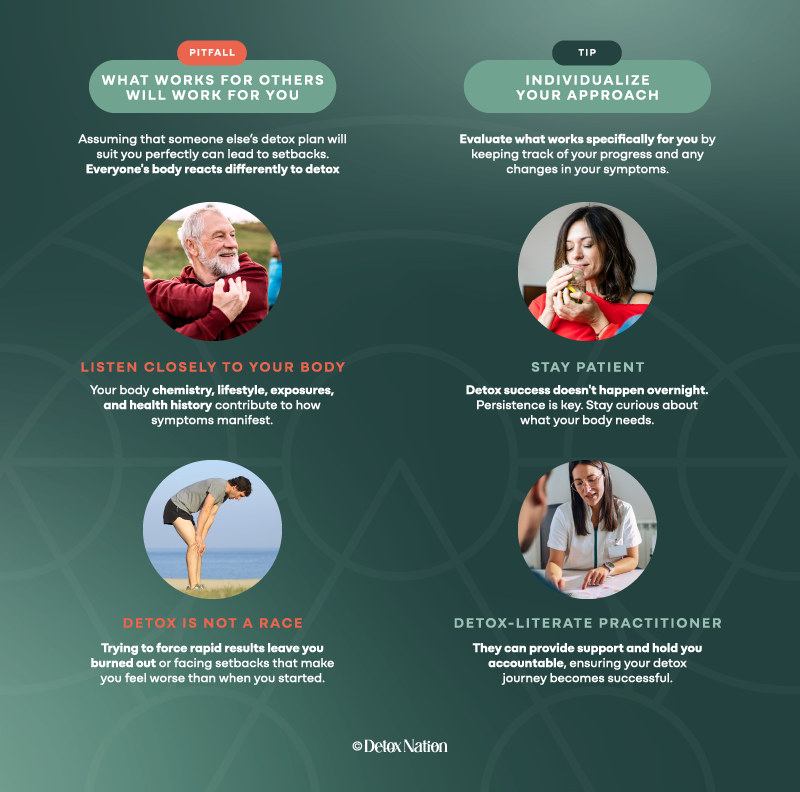 PITFALL

WHAT WORKS FOR OTHERS WILL WORK FOR YOU

Assuming that someone else's detox plan will suit you perfectly can lead to setbacks. Everyone's body reacts differently to detox

LISTEN CLOSELY TO YOUR BODY

Your body chemistry, lifestyle, exposures, and health history contribute to how symptoms manifest.

DETOX IS NOT A RACE

Trying to force rapid results leave you burned out or facing setbacks that make you feel worse than when you started.

TIP

INDIVIDUALIZE YOUR APPROACH

Evaluate what works specifically for you by keeping track of your progress and any changes in your symptoms.

STAY PATIENT

Detox success doesn't happen overnight. Persistence is key. Stay curious about what your body needs.

DETOX-LITERATE PRACTITIONER

They can provide support and hold you accountable, ensuring your detox journey becomes successful.

© Detox Nation