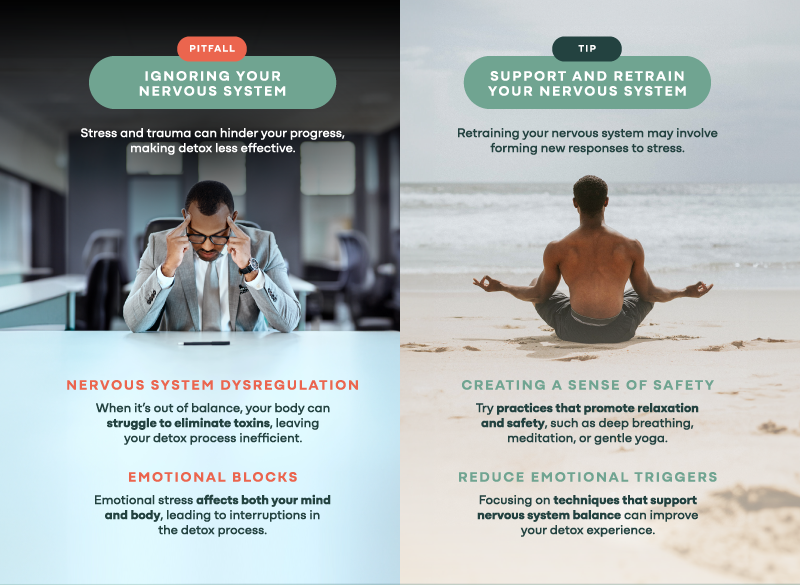 PITFALL

IGNORING YOUR NERVOUS SYSTEM

Stress and trauma can hinder your progress, making detox less effective.

NERVOUS SYSTEM DYSREGULATION

When it's out of balance, your body can struggle to eliminate toxins, leaving your detox process inefficient.

EMOTIONAL BLOCKS

Emotional stress affects both your mind and body, leading to interruptions in the detox process.

TIP

SUPPORT AND RETRAIN YOUR NERVOUS SYSTEM

Retraining your nervous system may involve forming new responses to stress.

CREATING A SENSE OF SAFETY

Try practices that promote relaxation and safety, such as deep breathing, meditation, or gentle yoga.

REDUCE EMOTIONAL TRIGGERS

Focusing on techniques that support nervous system balance can improve your detox experience.