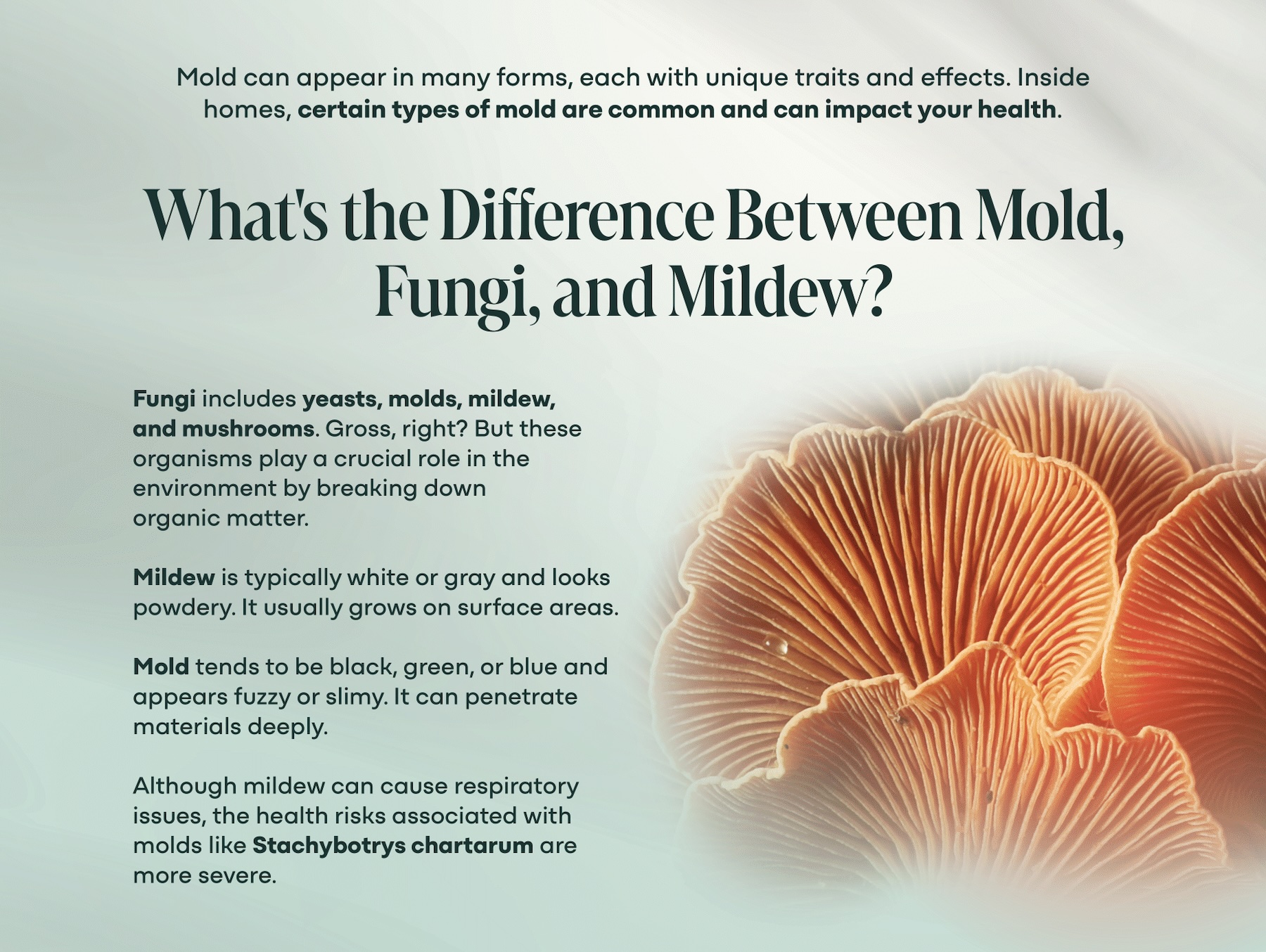 Mold can appear in many forms, each with unique traits and effects. Inside homes, certain types of mold are common and can impact your health.

What's the Difference Between Mold, Fungi, and Mildew?

Fungi includes yeasts, molds, mildew, and mushrooms. Gross, right? But these organisms play a crucial role in the environment by breaking down organic matter.

Mildew is typically white or gray and looks powdery. It usually grows on surface areas.

Mold tends to be black, green, or blue and appears fuzzy or slimy. It can penetrate materials deeply.

Although mildew can cause respiratory issues, the health risks associated with molds like Stachybotrys chartarum are more severe.